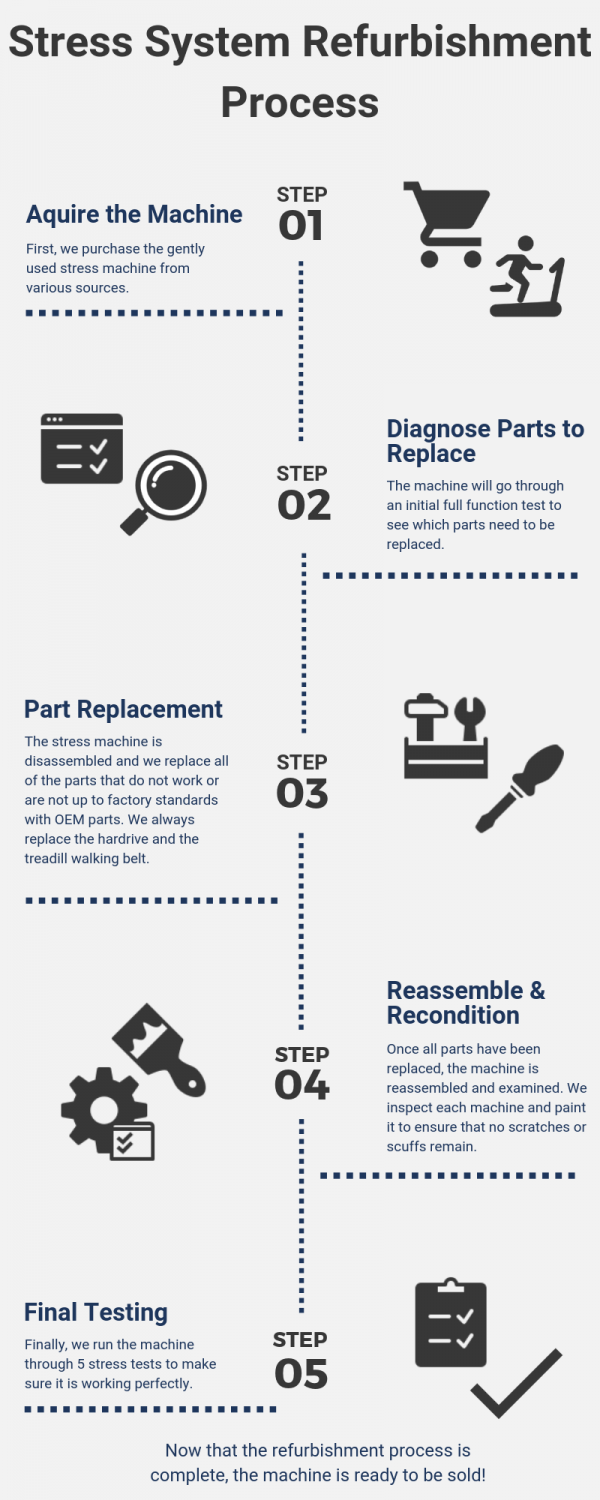 Stress System Refurbishment Process

STEP 01

Aquire the Machine

First, we purchase the gently used stress machine from various sources.

STEP 02

Diagnose Parts to Replace

The machine will go through an initial full function test to see which parts need to be replaced.

STEP 03

Part Replacement

The stress machine is disassembled and we replace all of the parts that do not work or are not up to factory standards with OEM parts. We always replace the hardrive and the treadill walking belt.

STEP 04

Reassemble & Recondition

Once all parts have been replaced, the machine is reassembled and examined. We inspect each machine and paint it to ensure that no scratches or scuffs remain.

STEP 05

Final Testing

Finally, we run the machine through 5 stress tests to make sure it is working perfectly.

Now that the refurbishment process is complete, the machine is ready to be sold!